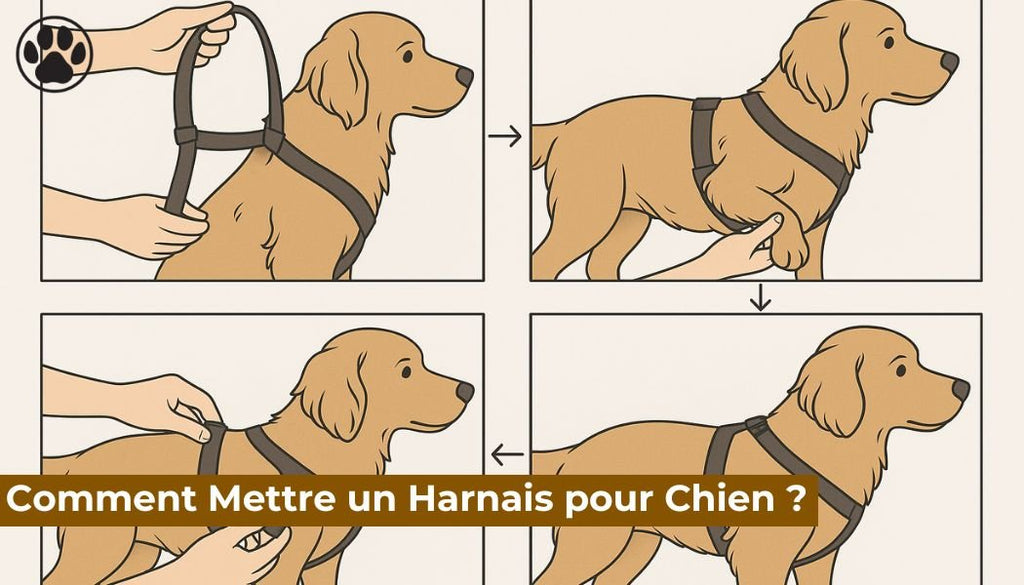 Comment Mettre un Harnais pour Chien ?